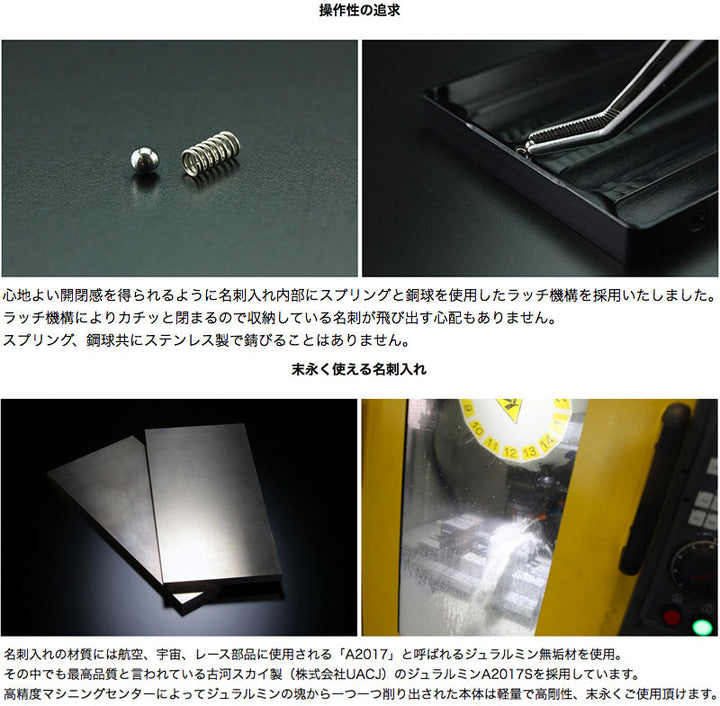 操作性の追求

心地よい開閉感を得られるように名刺入れ内部にスプリングと鋼球を使用したラッチ機構を採用いたしました。
ラッチ機構によりカチッと閉まるので収納している名刺が飛び出す心配もありません。
スプリング、鋼球共にステンレス製で錆びることはありません。

末永く使える名刺入れ

10 11 12 13 14

名刺入れの材質には航空、宇宙、レース部品に使用される「A2017」と呼ばれるジュラルミン無垢材を使用。
その中でも最高品質と言われている古河スカイ製（株式会社UACJ）のジュラルミンA2017Sを採用しています。
高精度マシニングセンターによってジュラルミンの塊から一つ一つ削り出された本体は軽量で高剛性、末永くご使用頂けます。