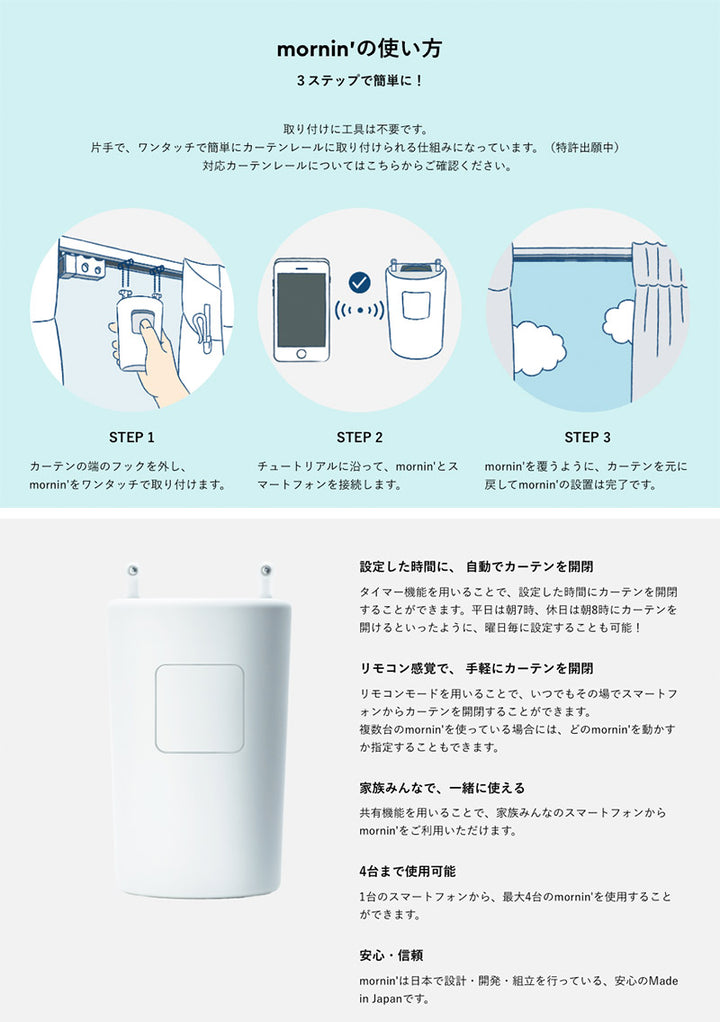 mornin'の使い方

３ステップで簡単に！

取り付けに工具は不要です。
片手で、ワンタッチで簡単にカーテンレールに取り付けられる仕組みになっています。（特許出願中）
対応カーテンレールについてはこちらからご確認ください。

STEP 1

カーテンの端のフックを外し、mornin'をワンタッチで取り付けます。

STEP 2

チュートリアルに沿って、mornin'とスマートフォンを接続します。

STEP 3

mornin'を覆うように、カーテンを元に戻してmornin'の設置は完了です。

設定した時間に、自動でカーテンを開閉

タイマー機能を用いることで、設定した時間にカーテンを開閉することができます。平日は朝7時、休日は朝8時にカーテンを開けるといったように、曜日毎に設定することも可能！

リモコン感覚で、手軽にカーテンを開閉

リモコンモードを用いることで、いつでもその場でスマートフォンからカーテンを開閉することができます。
複数台のmornin'を使っている場合には、どのmornin'を動かすか指定することもできます。

家族みんなで、一緒に使える

共有機能を用いることで、家族みんなのスマートフォンからmornin'をご利用いただけます。

4台まで使用可能

1台のスマートフォンから、最大4台のmornin'を使用することができます。

安心・信頼

mornin'は日本で設計・開発・組立を行っている、安心のMade in Japanです。