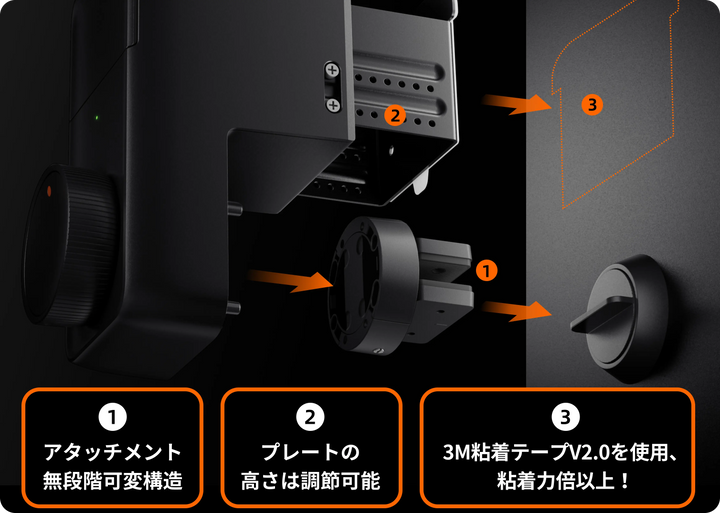 2

3

1

1
アタッチメント
無段階可変構造

2
プレートの
高さは調節可能

3
3M粘着テープV2.0を使用、
粘着力倍以上！