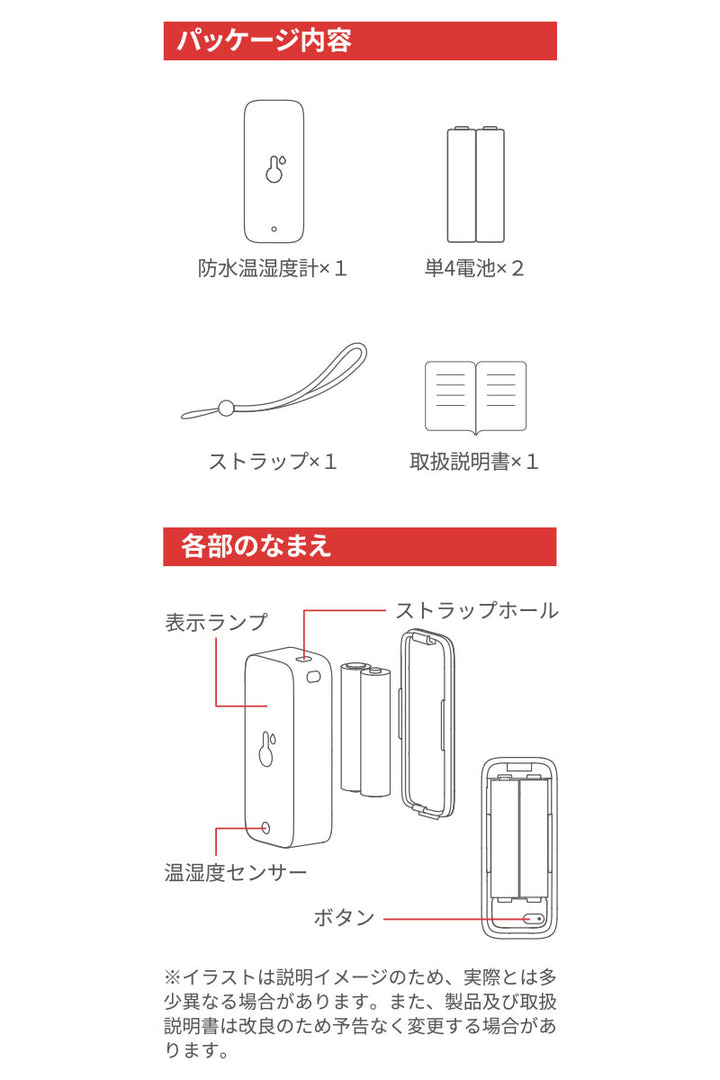 パッケージ内容

防水温湿度計×１

単4電池×２

ストラップ×１

取扱説明書×１

各部のなまえ

表示ランプ

ストラップホール

温湿度センサー

ボタン

※イラストは説明イメージのため、実際とは多少異なる場合があります。また、製品及び取扱説明書は改良のため予告なく変更する場合があります。