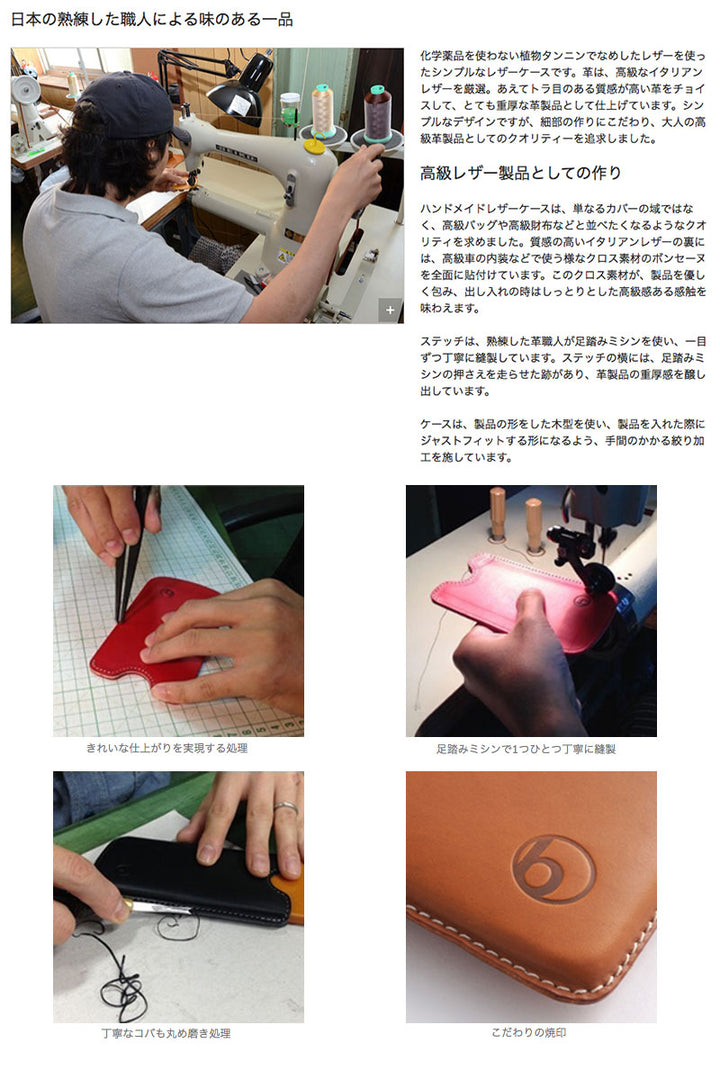 日本の熟練した職人による味のある一品

化学薬品を使わない植物タンニンでなめしたレザーを使ったシンプルなレザーケースです。革は、高級なイタリアンレザーを厳選。あえてトラ目のある質感が高い革をチョイスして、とても重厚な革製品として仕上げています。シンプルなデザインですが、細部の作りにこだわり、大人の高級革製品としてのクオリティーを追求しました。

高級レザー製品としての作り

ハンドメイドレザーケースは、単なるカバーの域ではなく、高級バッグや高級財布などと並べたくなるようなクオリティを求めました。質感の高いイタリアンレザーの裏には、高級車の内装などで使う様なクロス素材のボンセーヌを全面に貼付けています。このクロス素材が、製品を優しく包み、出し入れの時はしっとりとした高級感ある感触を味わえます。

ステッチは、熟練した革職人が足踏みミシンを使い、一目ずつ丁寧に縫製しています。ステッチの横には、足踏みミシンの押さえを走らせた跡があり、革製品の重厚感を醸し出しています。

ケースは、製品の形をした木型を使い、製品を入れた際にジャストフィットする形になるよう、手間のかかる絞り加工を施しています。

きれいな仕上がりを実現する処理

足踏みミシンで1つひとつ丁寧に縫製

丁寧なコバも丸め磨き処理

こだわりの焼印