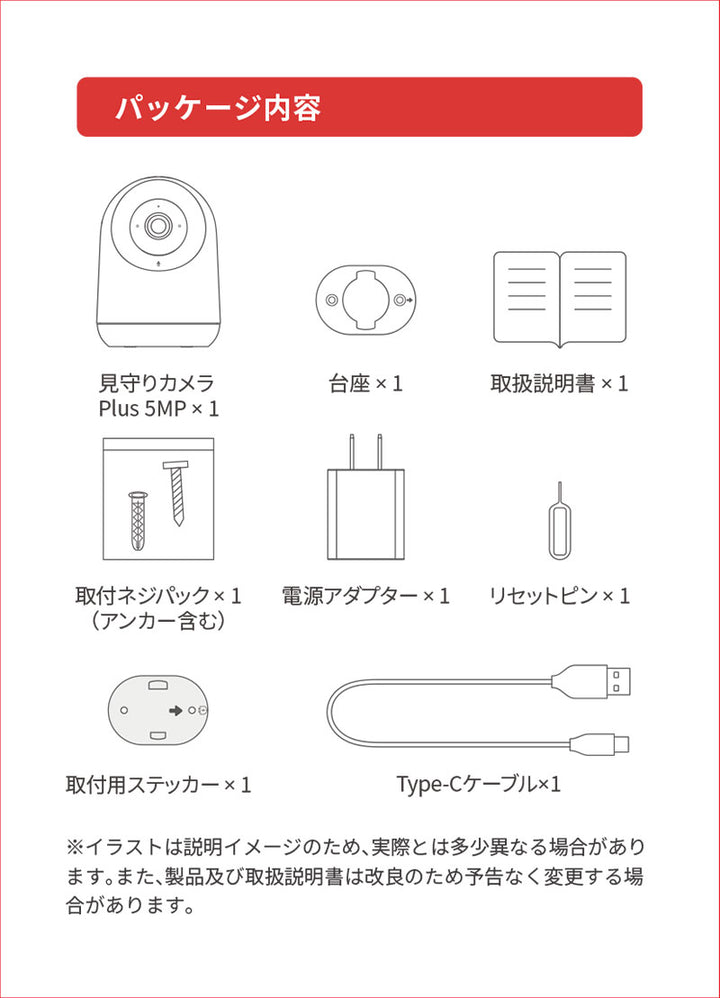 パッケージ内容

見守りカメラ Plus 5MP × 1

台座 × 1

取扱説明書 × 1

取付ネジパック × 1 （アンカー含む）

電源アダプター × 1

リセットピン × 1

取付用ステッカー × 1

Type-Cケーブル×1

※イラストは説明イメージのため、実際とは多少異なる場合があります。また、製品及び取扱説明書は改良のため予告なく変更する場合があります。