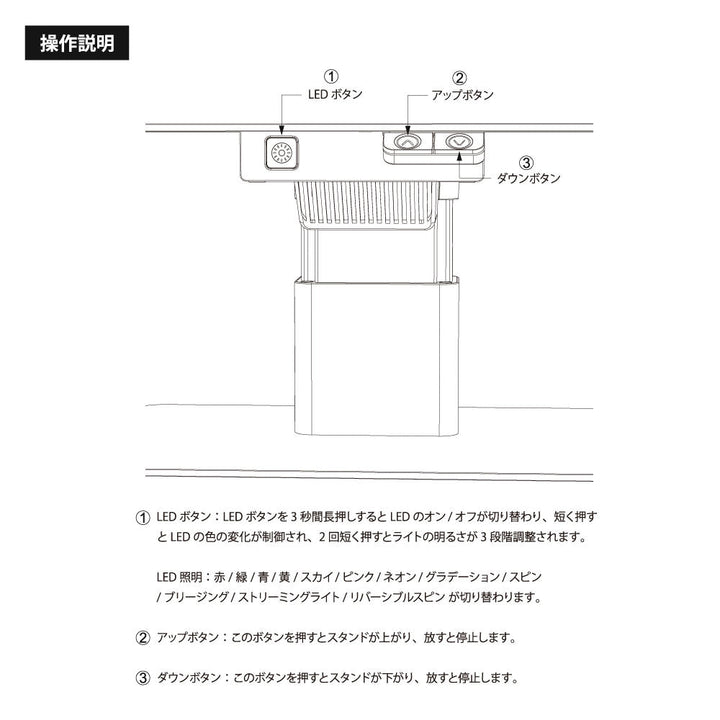 操作説明

① LED ボタン

② アップボタン

③ ダウンボタン

① LED ボタン：LED ボタンを 3 秒間長押しすると LED のオン / オフが切り替わり、短く押すと LED の色の変化が制御され、2 回短く押すとライトの明るさが 3 段階調整されます。

LED 照明：赤 / 緑 / 青 / 黄 / スカイ / ピンク / ネオン / グラデーション / スピン / ブリージング / ストリーミングライト / リバーシブルスピン が切り替わります。

② アップボタン：このボタンを押すとスタンドが上がり、放すと停止します。

③ ダウンボタン：このボタンを押すとスタンドが下がり、放すと停止します。