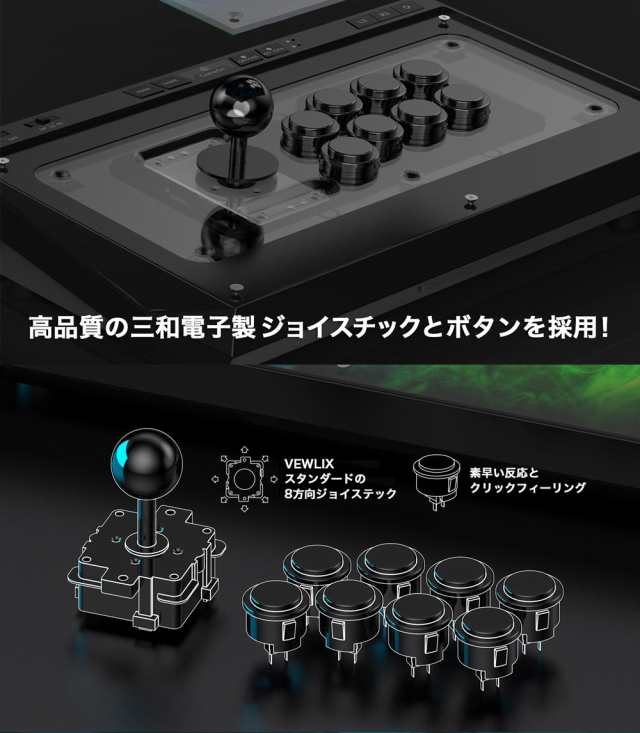 高品質の三和電子製 ジョイスチックとボタンを採用!

VEWLIX
スタンダードの
8方向ジョイステック

素早い反応と
クリックフィーリング