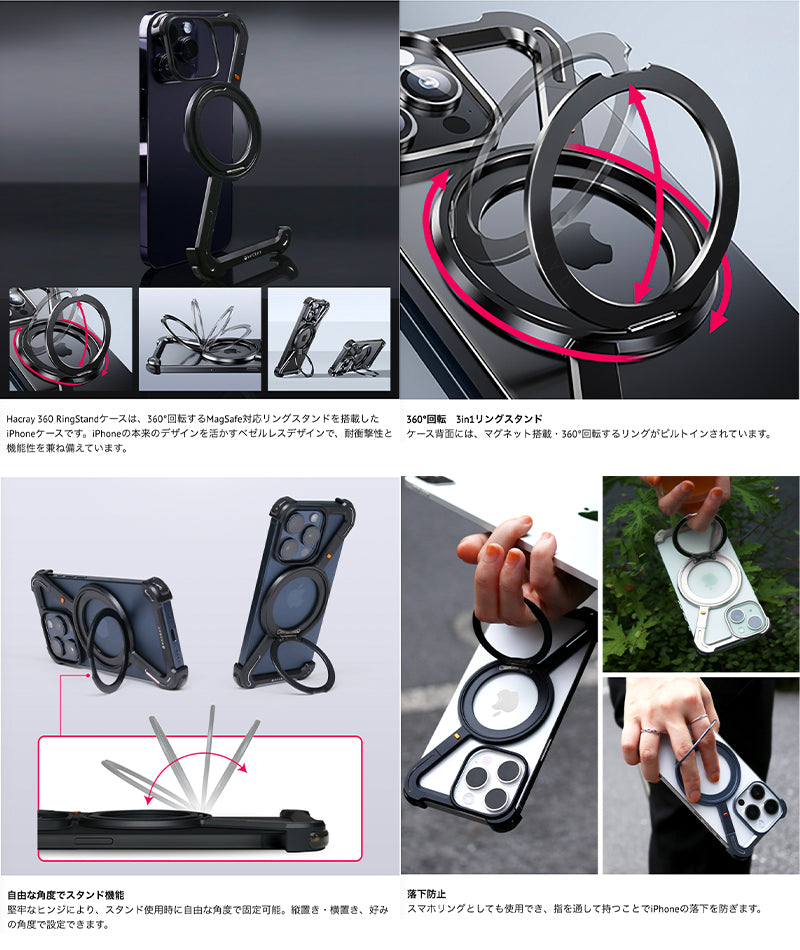 Hacray 360 RingStandケースは、360°回転するMagSafe対応リングスタンドを搭載したiPhoneケースです。iPhoneの本来のデザインを活かすベゼルレスデザインで、耐衝撃性と機能性を兼ね備えています。

360°回転　3in1リングスタンド
ケース背面には、マグネット搭載・360°回転するリングがビルトインされています。

自由な角度でスタンド機能
堅牢なヒンジにより、スタンド使用時に自由な角度で固定可能。縦置き・横置き、好みの角度で設定できます。

落下防止
スマホリングとしても使用でき、指を通して持つことでiPhoneの落下を防ぎます。